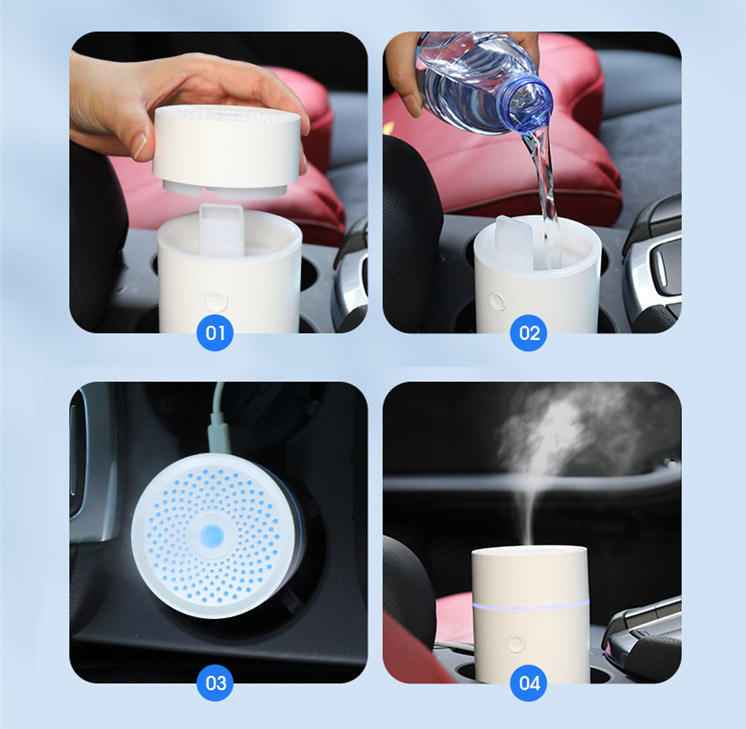 01

02

03

04